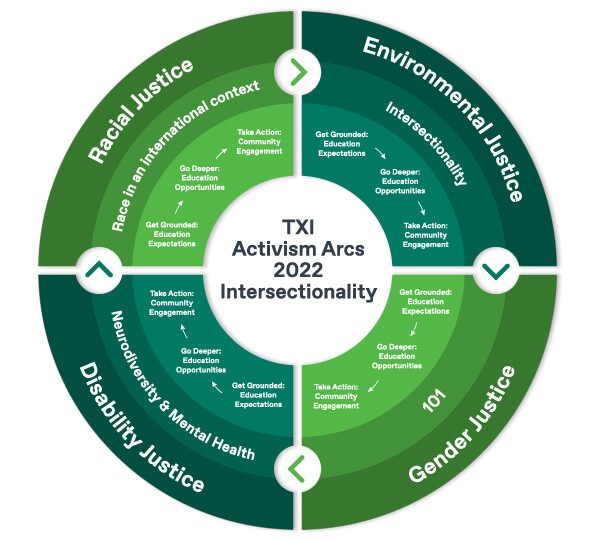 TXI
Activism Arcs
2022
Intersectionality

Racial Justice

Race in an international context

Get Grounded: Education Expectations

Go Deeper: Education Opportunities

Take Action: Community Engagement

Environmental Justice

Intersectionality

Get Grounded: Education Expectations

Go Deeper: Education Opportunities

Take Action: Community Engagement

Gender Justice

101

Get Grounded: Education Expectations

Go Deeper: Education Opportunities

Take Action: Community Engagement

Disability Justice

Neurodiversity & Mental Health

Get Grounded: Education Expectations

Go Deeper: Education Opportunities

Take Action: Community Engagement